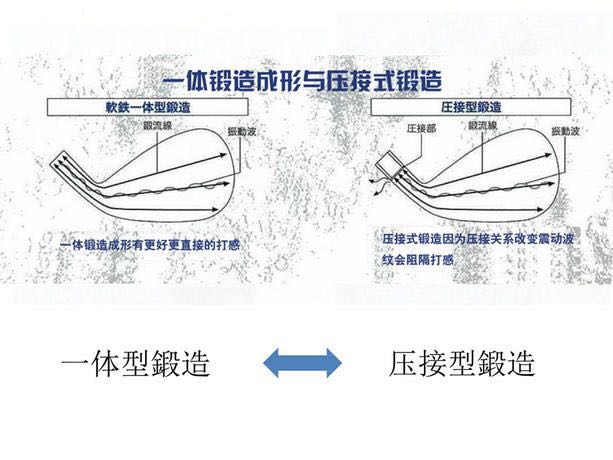 一体锻造成形与压接式锻造

軟鉄一体型鍛造

鍛流線

振動波

一体锻造成形有更好更直接的打感

圧接型鍛造

圧接部

鍛流線

振動波

压接式锻造因为压接关系改变震动波纹会阻隔打感

一体型鍛造

压接型鍛造